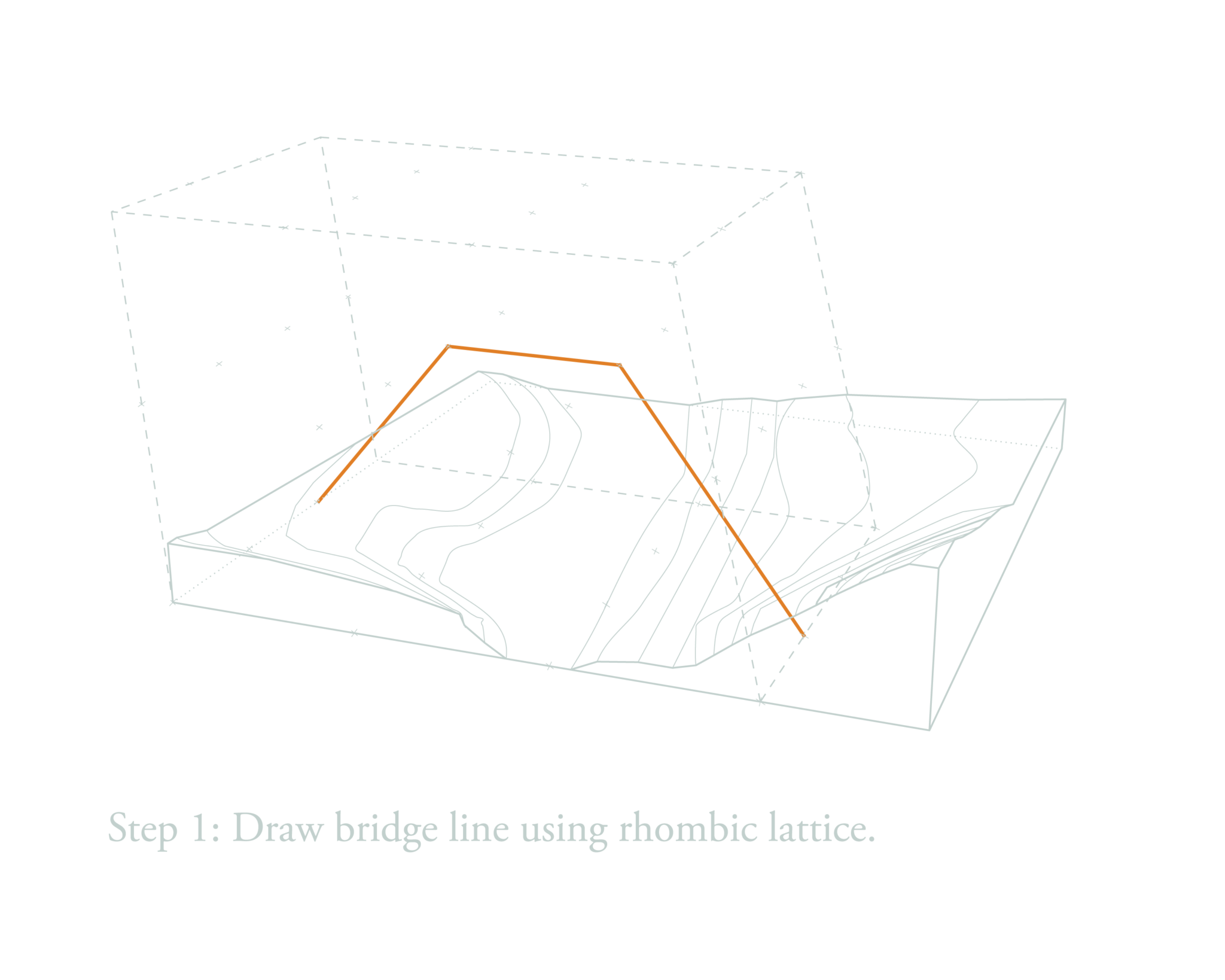 Step 1: Draw bridge line using rhombic lattice.